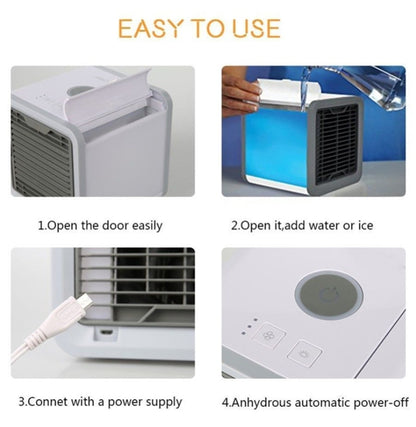 EASY TO USE

1.Open the door easily

2.Open it,add water or ice

3.Connet with a power supply

4.Anhydrous automatic power-off